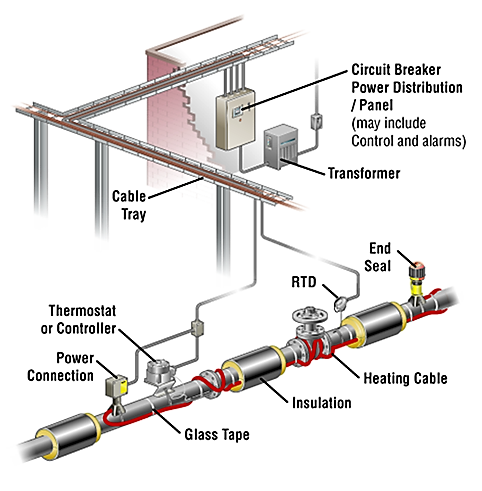 Circuit Breaker Power Distribution / Panel (may include Control and alarms)

Transformer

Cable Tray

End Seal

RTD

Thermostat or Controller

Power Connection

Heating Cable

Insulation

Glass Tape